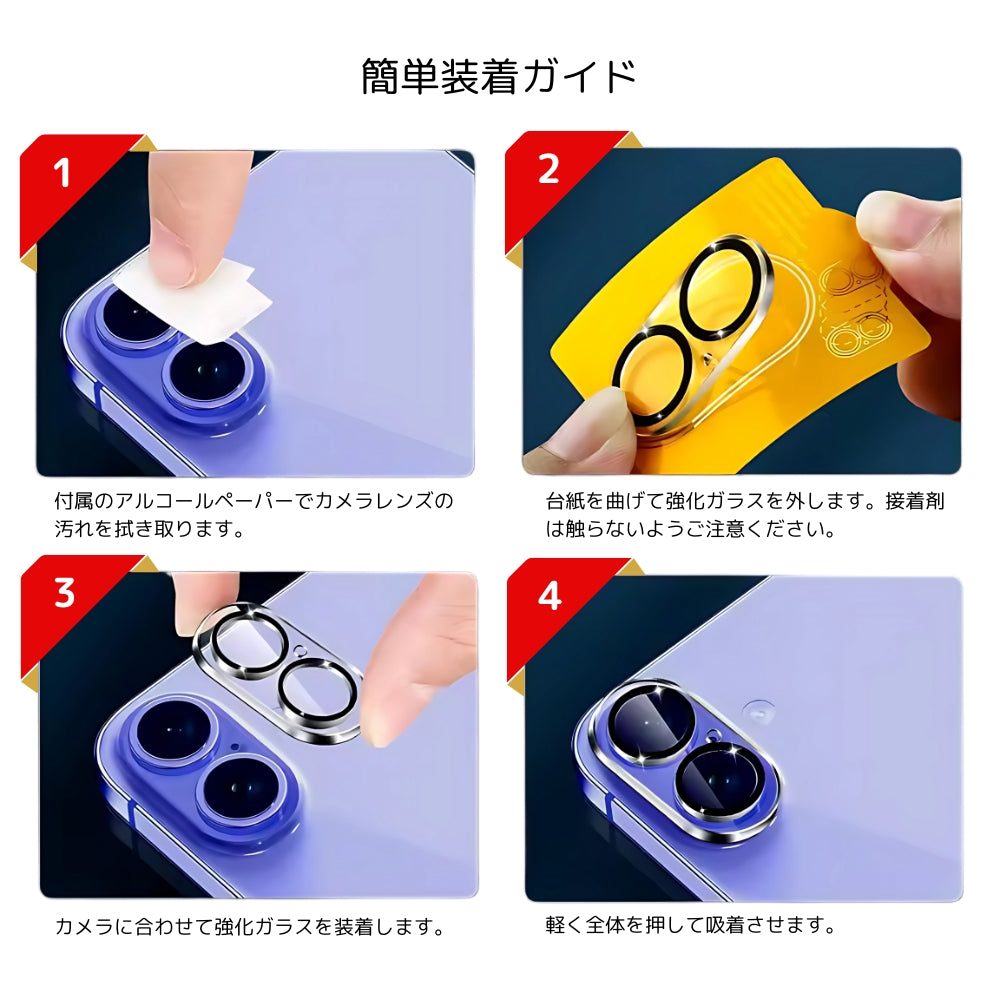 簡単装着ガイド

1

付属のアルコールペーパーでカメラレンズの汚れを拭き取ります。

2

台紙を曲げて強化ガラスを外します。接着剤は触らないようご注意ください。

3

カメラに合わせて強化ガラスを装着します。

4

軽く全体を押して吸着させます。